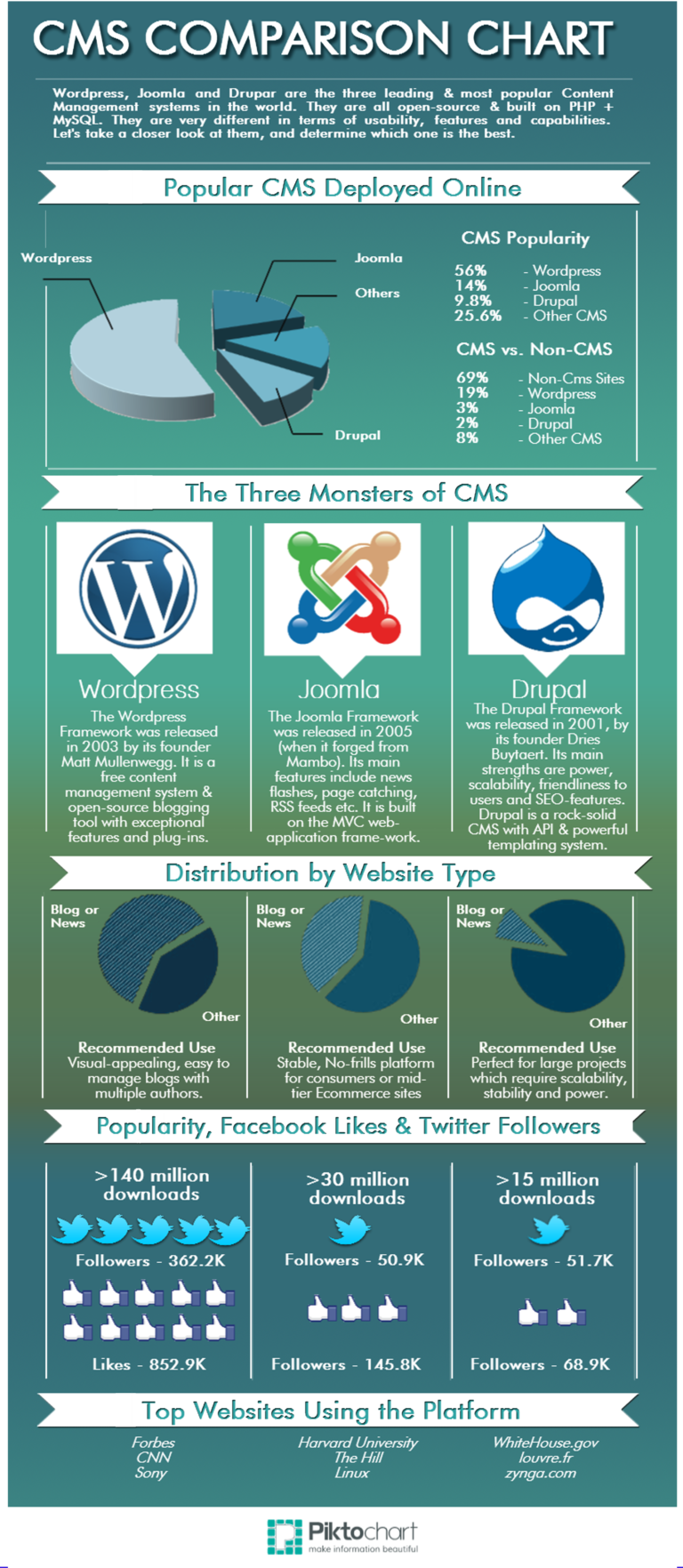 CMS COMPARISON CHART

Wordpress, Joomla and Drupar are the three leading & most popular Content Management systems in the world. They are all open-source & built on PHP + MySQL. They are very different in terms of usability, features and capabilities. Let's take a closer look at them, and determine which one is the best.

Popular CMS Deployed Online

Wordpress
Joomla
Others
Drupal

CMS Popularity
56% - Wordpress
14% - Joomla
9.8% - Drupal
25.6% - Other CMS

CMS vs. Non-CMS
69% - Non-Cms Sites
19% - Wordpress
3% - Joomla
2% - Drupal
8% - Other CMS

The Three Monsters of CMS

Wordpress
The Wordpress Framework was released in 2003 by its founder Matt Mullenwegg. It is a free content management system & open-source blogging tool with exceptional features and plug-ins.

Joomla
The Joomla Framework was released in 2005 (when it forged from Mambo). Its main features include news flashes, page catching, RSS feeds etc. It is built on the MVC web-application frame-work.

Drupal
The Drupal Framework was released in 2001, by its founder Dries Buytaert. Its main strengths are power, scalability, friendliness to users and SEO-features. Drupal is a rock-solid CMS with API & powerful templating system.

Distribution by Website Type

Blog or News
Other
Recommended Use
Visual-appealing, easy to manage blogs with multiple authors.

Blog or News
Other
Recommended Use
Stable, No-frills platform for consumers or mid-tier Ecommerce sites

Blog or News
Other
Recommended Use
Perfect for large projects which require scalability, stability and power.

Popularity, Facebook Likes & Twitter Followers

>140 million downloads
Followers - 362.2K
Likes - 852.9K

>30 million downloads
Followers - 50.9K
Followers - 145.8K

>15 million downloads
Followers - 51.7K
Followers - 68.9K

Top Websites Using the Platform

Forbes
CNN
Sony

Harvard University
The Hill
Linux

WhiteHouse.gov
louvre.fr
zynga.com

Piktochart
make information beautiful